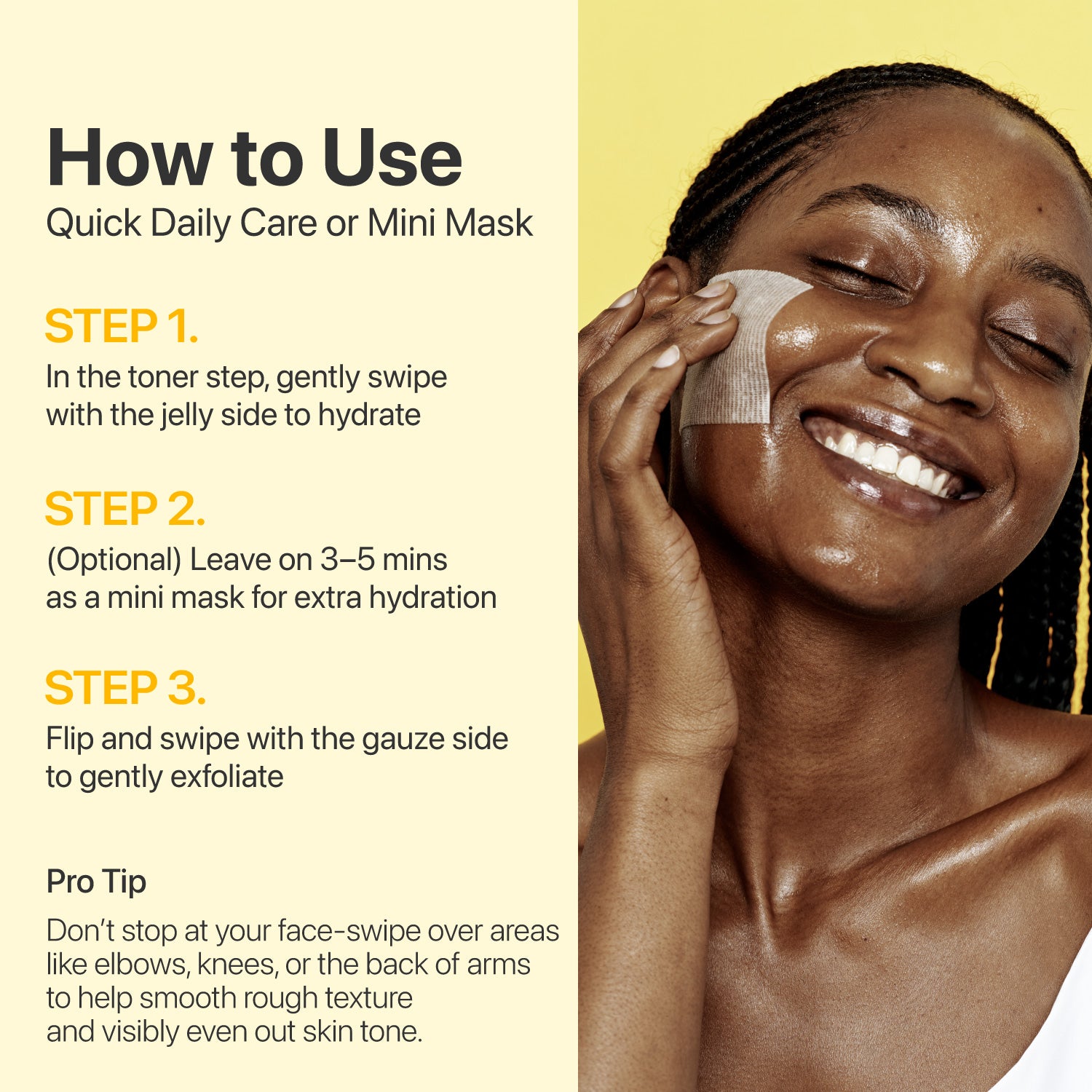 How to Use
Quick Daily Care or Mini Mask

STEP 1.
In the toner step, gently swipe with the jelly side to hydrate

STEP 2.
(Optional) Leave on 3–5 mins as a mini mask for extra hydration

STEP 3.
Flip and swipe with the gauze side to gently exfoliate

Pro Tip
Don't stop at your face-swipe over areas like elbows, knees, or the back of arms to help smooth rough texture and visibly even out skin tone.