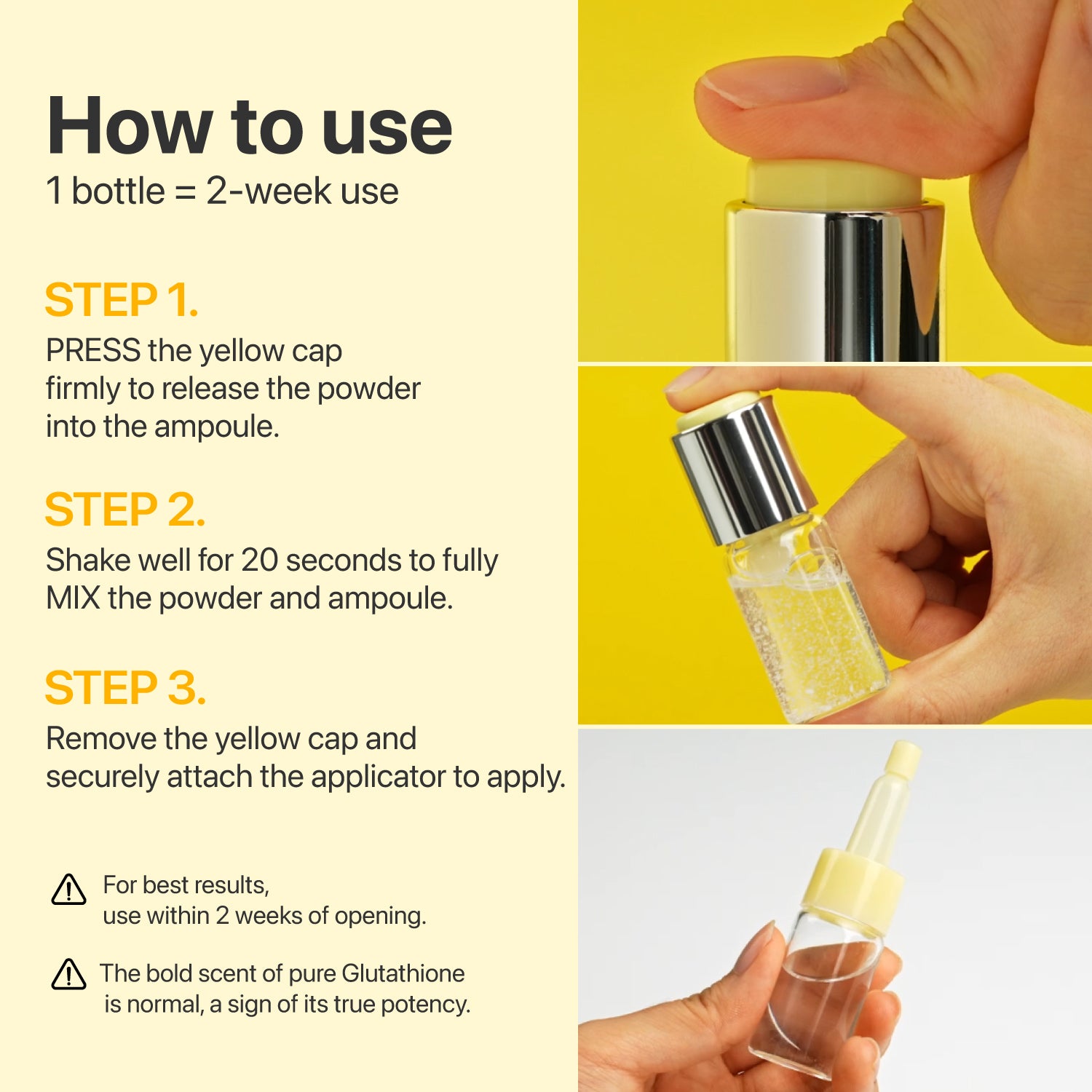 How to use
1 bottle = 2-week use

STEP 1.
PRESS the yellow cap firmly to release the powder into the ampoule.

STEP 2.
Shake well for 20 seconds to fully MIX the powder and ampoule.

STEP 3.
Remove the yellow cap and securely attach the applicator to apply.

For best results, use within 2 weeks of opening.

The bold scent of pure Glutathione is normal, a sign of its true potency.